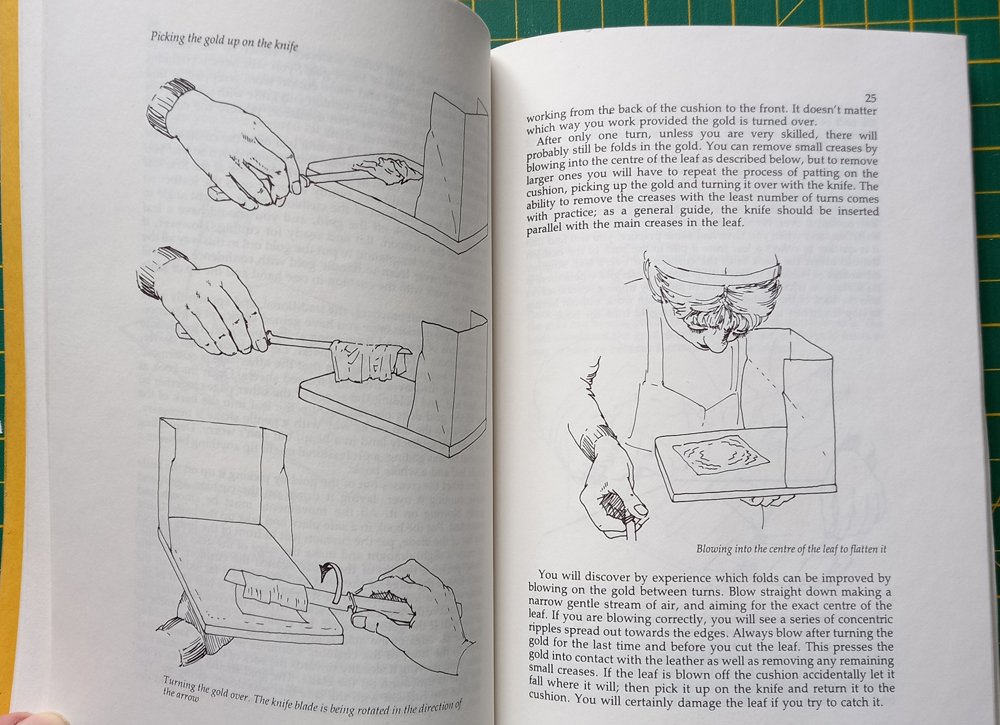 Picking the gold up on the knife

Turning the gold over. The knife blade is being rotated in the direction of the arrow

25

working from the back of the cushion to the front. It doesn't matter which way you work provided the gold is turned over.

After only one turn, unless you are very skilled, there will probably still be folds in the gold. You can remove small creases by blowing into the centre of the leaf as described below, but to remove larger ones you will have to repeat the process of patting on the cushion, picking up the gold and turning it over with the knife. The ability to remove the creases with the least number of turns comes with practice; as a general guide, the knife should be inserted parallel with the main creases in the leaf.

Blowing into the centre of the leaf to flatten it

You will discover by experience which folds can be improved by blowing on the gold between turns. Blow straight down making a narrow gentle stream of air, and aiming for the exact centre of the leaf. If you are blowing correctly, you will see a series of concentric ripples spread out towards the edges. Always blow after turning the gold for the last time and before you cut the leaf. This presses the gold into contact with the leather as well as removing any remaining small creases. If the leaf is blown off the cushion accidentally let it fall where it will; then pick it up on the knife and return it to the cushion. You will certainly damage the leaf if you try to catch it.